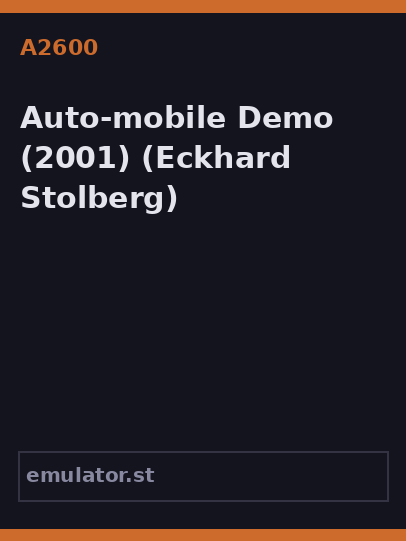 A2600

Auto-mobile Demo (2001) (Eckhard Stolberg)

emulator.st