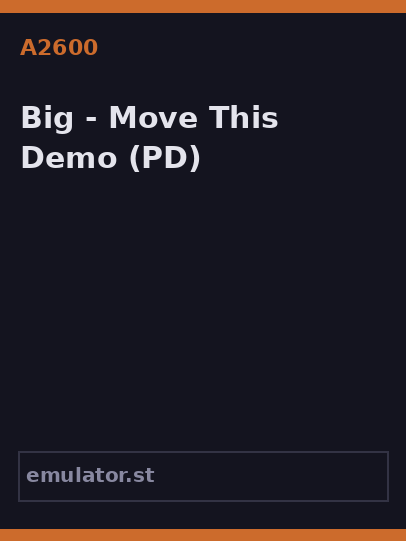 A2600

Big - Move This Demo (PD)

emulator.st