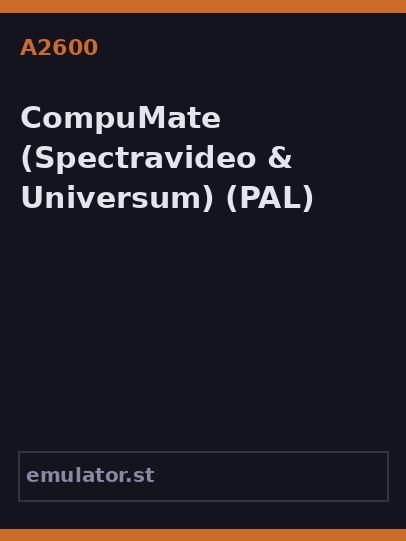 A2600

CompuMate (Spectravideo & Universum) (PAL)

emulator.st