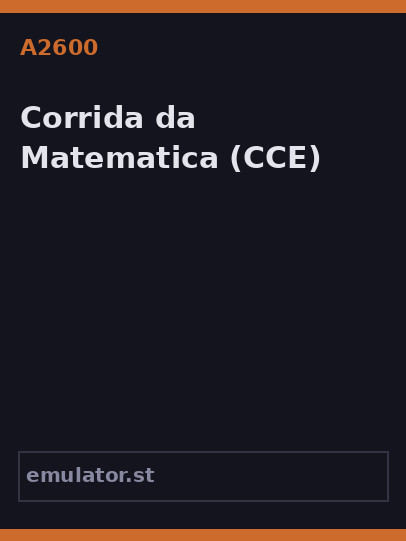 A2600

Corrida da Matematica (CCE)

emulator.st