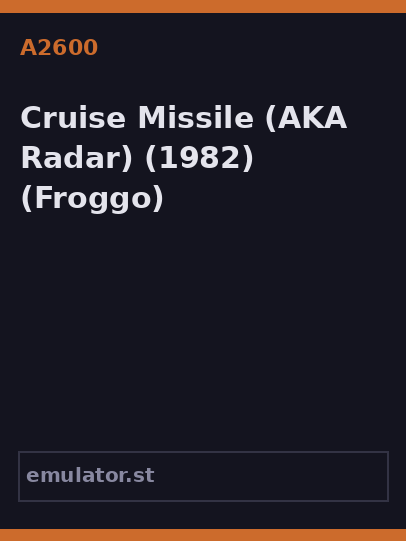 A2600

Cruise Missile (AKA Radar) (1982) (Froggo)

emulator.st