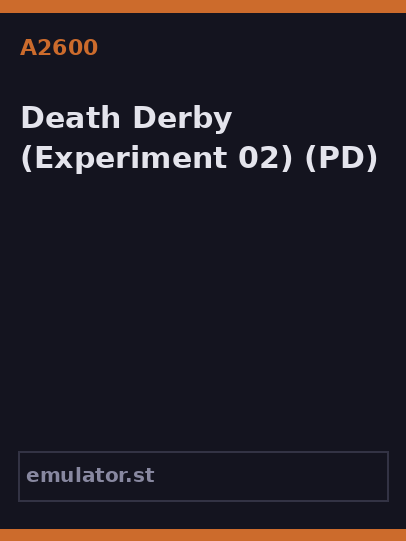 A2600

Death Derby (Experiment 02) (PD)

emulator.st