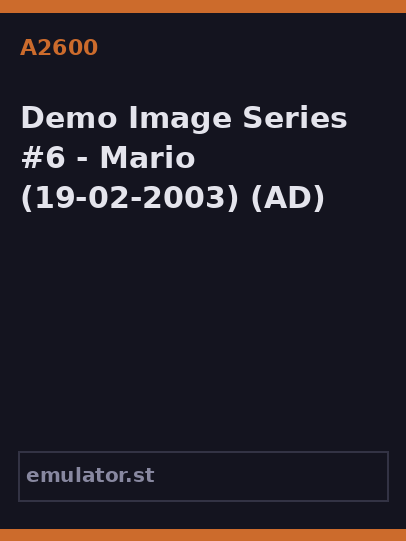 A2600

Demo Image Series #6 - Mario (19-02-2003) (AD)

emulator.st