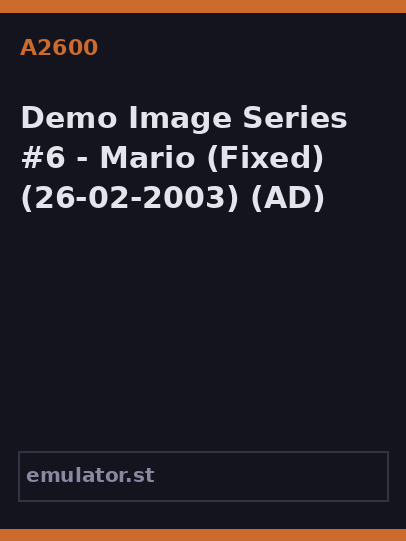 A2600

Demo Image Series #6 - Mario (Fixed) (26-02-2003) (AD)

emulator.st