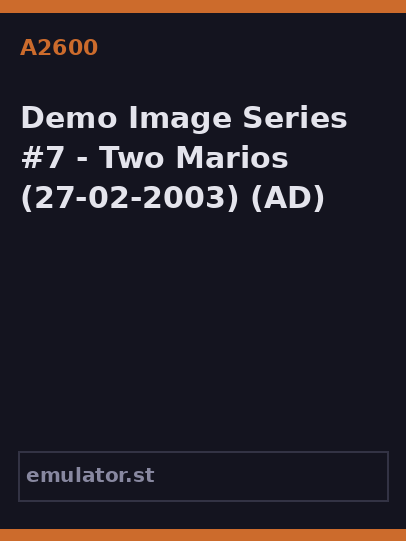 A2600

Demo Image Series #7 - Two Marios (27-02-2003) (AD)

emulator.st