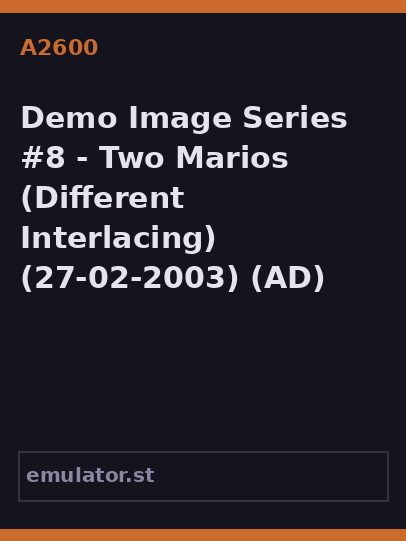 A2600

Demo Image Series #8 - Two Marios (Different Interlacing) (27-02-2003) (AD)

emulator.st