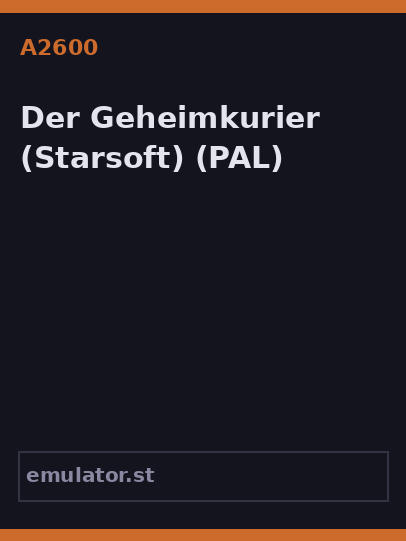 A2600

Der Geheimkurier (Starsoft) (PAL)

emulator.st