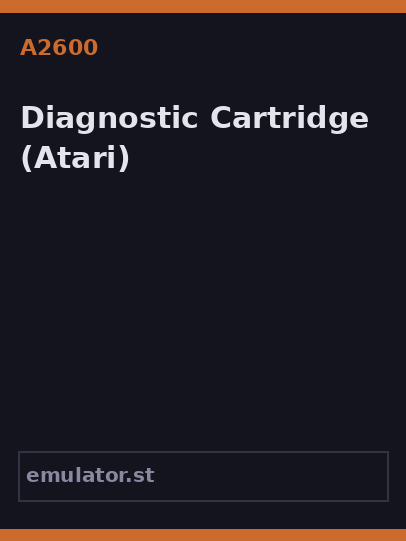 A2600

Diagnostic Cartridge (Atari)

emulator.st