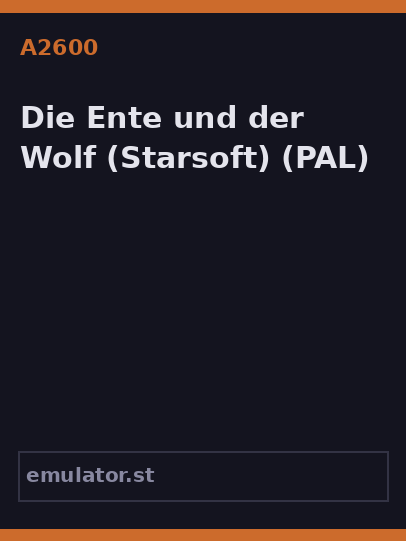 A2600

Die Ente und der Wolf (Starsoft) (PAL)

emulator.st