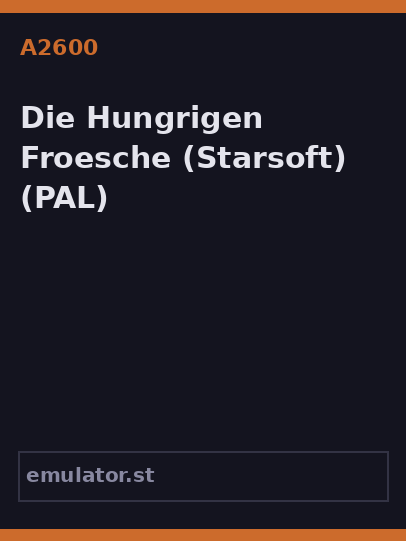 A2600

Die Hungrigen Froesche (Starsoft) (PAL)

emulator.st