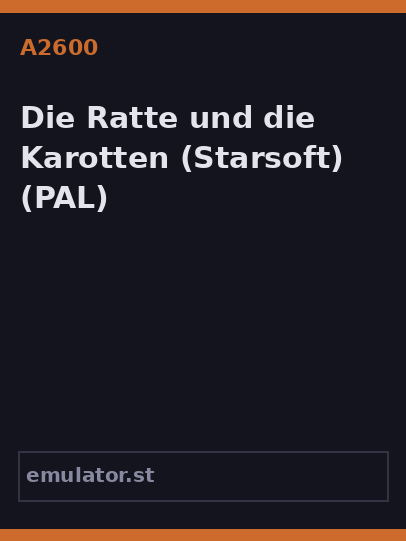 A2600

Die Ratte und die Karotten (Starsoft) (PAL)

emulator.st