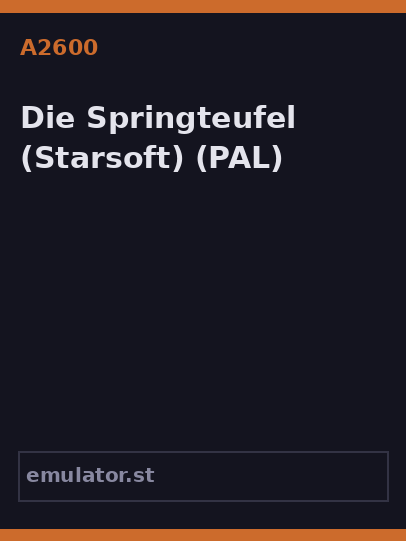 A2600

Die Springteufel (Starsoft) (PAL)

emulator.st