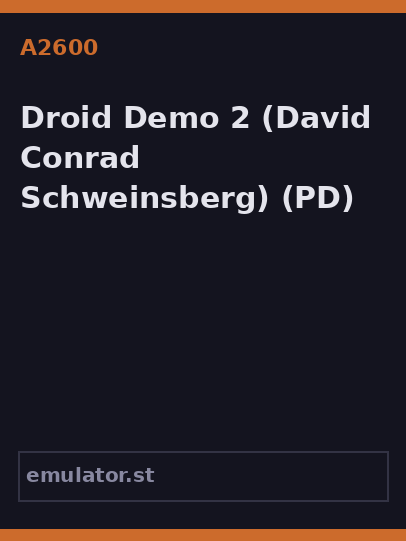 A2600

Droid Demo 2 (David Conrad Schweinsberg) (PD)

emulator.st