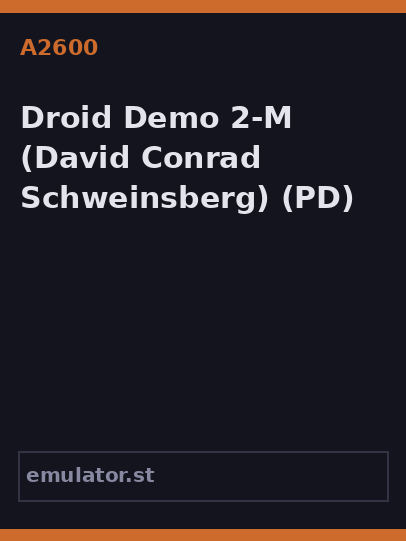 A2600

Droid Demo 2-M (David Conrad Schweinsberg) (PD)

emulator.st