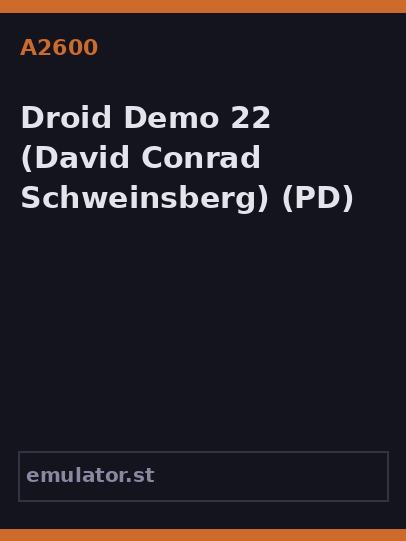 A2600

Droid Demo 22 (David Conrad Schweinsberg) (PD)

emulator.st