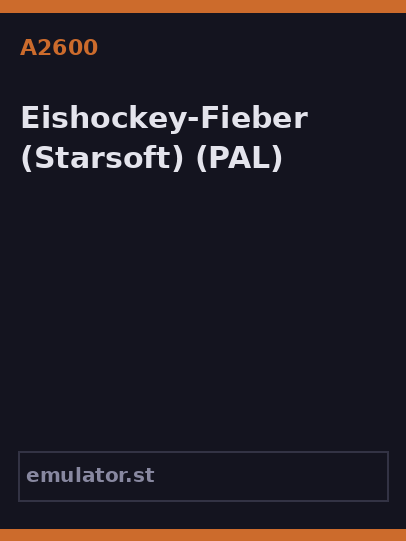 A2600

Eishockey-Fieber (Starsoft) (PAL)

emulator.st