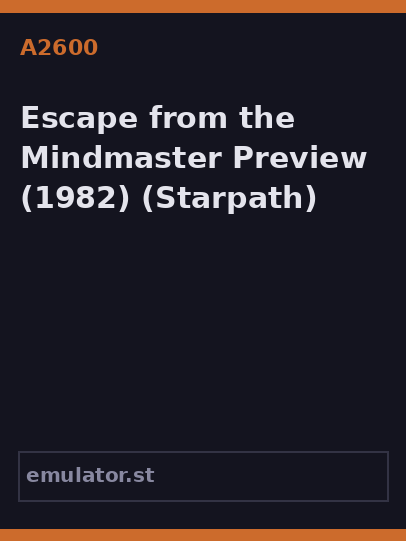 A2600

Escape from the Mindmaster Preview (1982) (Starpath)

emulator.st