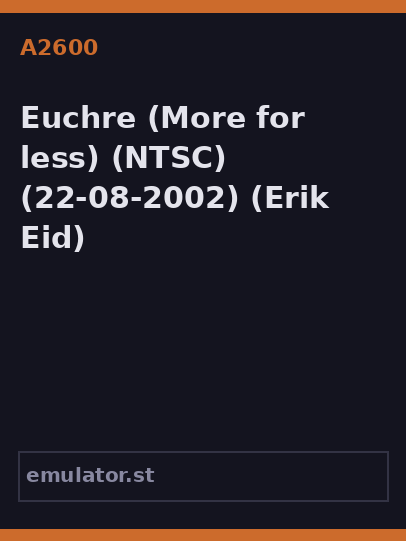 A2600

Euchre (More for less) (NTSC) (22-08-2002) (Erik Eid)

emulator.st