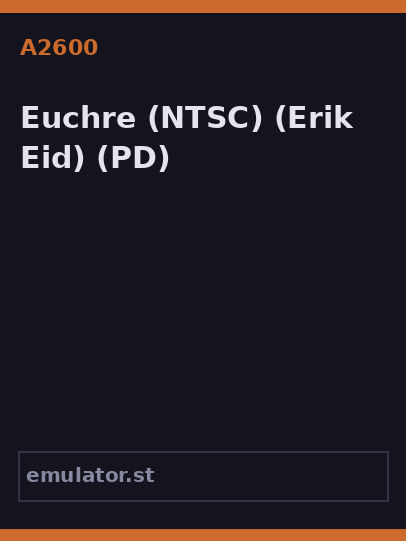 A2600

Euchre (NTSC) (Erik Eid) (PD)

emulator.st