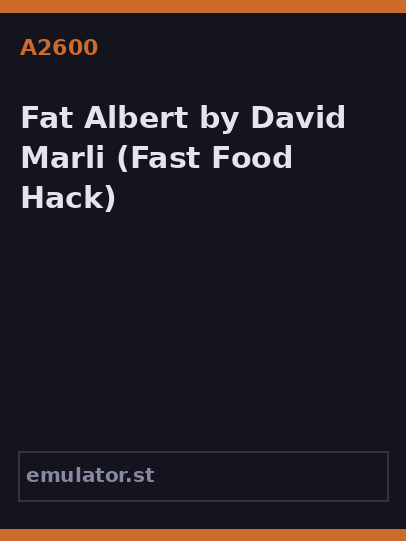 A2600

Fat Albert by David Marli (Fast Food Hack)

emulator.st