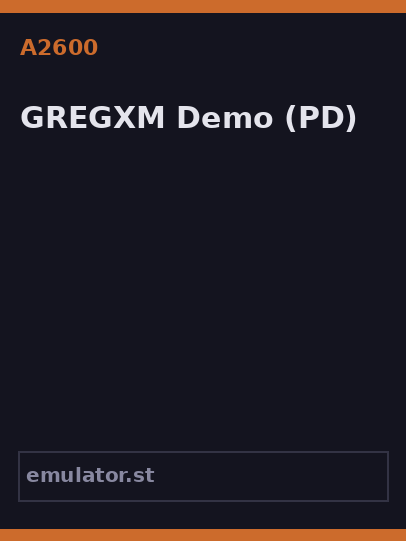 A2600

GREGXM Demo (PD)

emulator.st