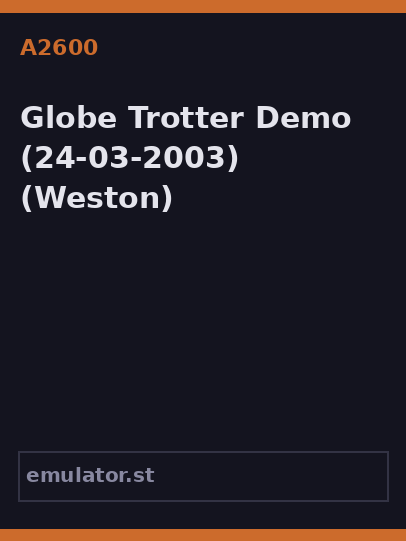 A2600

Globe Trotter Demo (24-03-2003) (Weston)

emulator.st