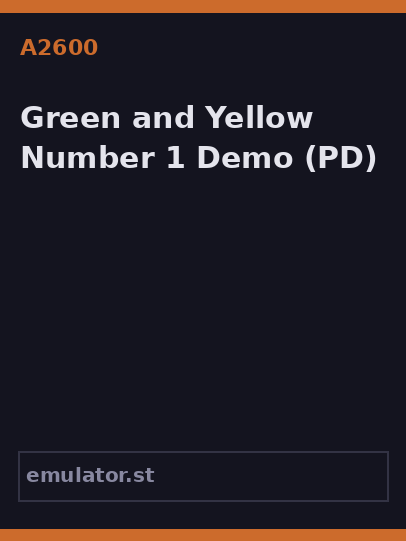 A2600

Green and Yellow Number 1 Demo (PD)

emulator.st