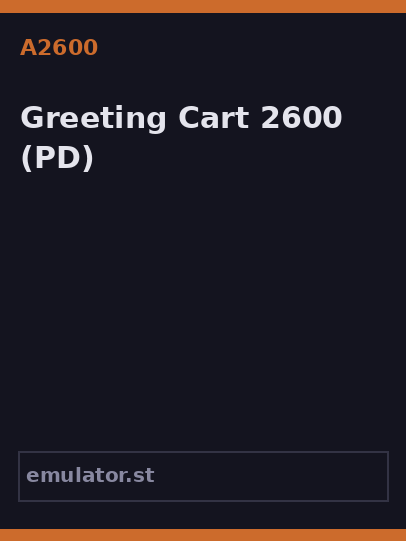 A2600

Greeting Cart 2600 (PD)

emulator.st