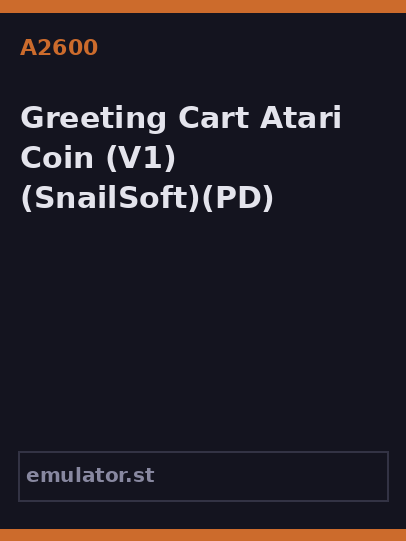 A2600

Greeting Cart Atari Coin (V1) (SnailSoft)(PD)

emulator.st