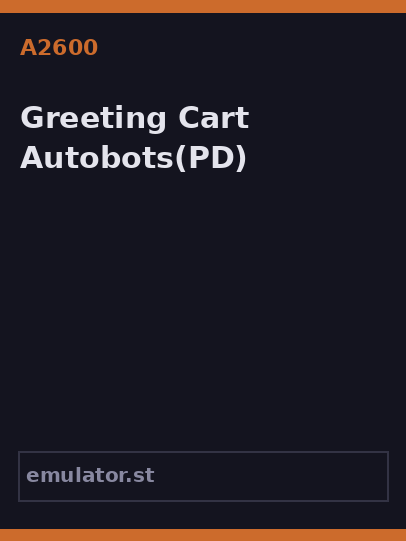 A2600

Greeting Cart Autobots(PD)

emulator.st