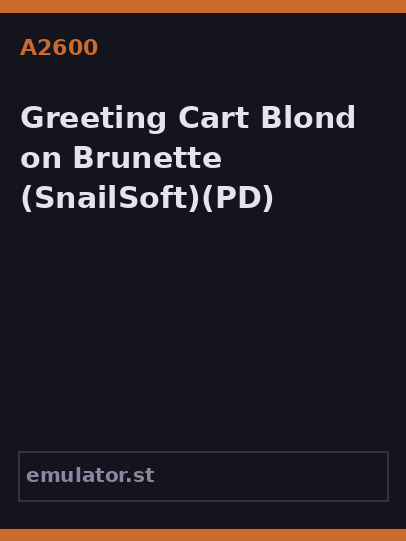 A2600

Greeting Cart Blond on Brunette (SnailSoft)(PD)

emulator.st