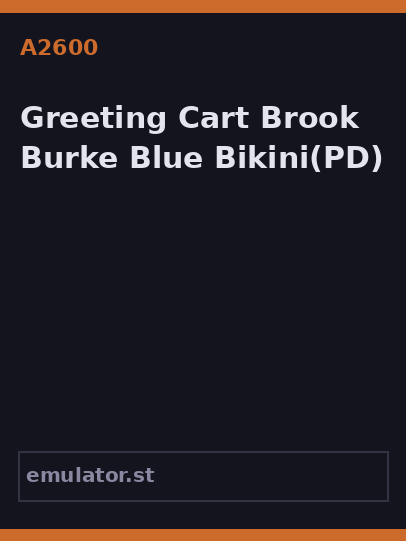 A2600

Greeting Cart Brook Burke Blue Bikini(PD)

emulator.st