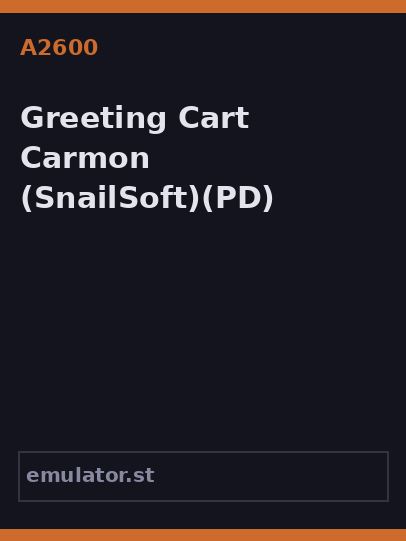 A2600

Greeting Cart Carmon (SnailSoft)(PD)

emulator.st