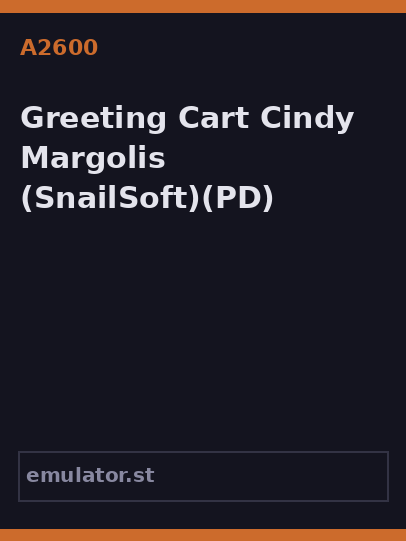 A2600

Greeting Cart Cindy Margolis (SnailSoft)(PD)

emulator.st