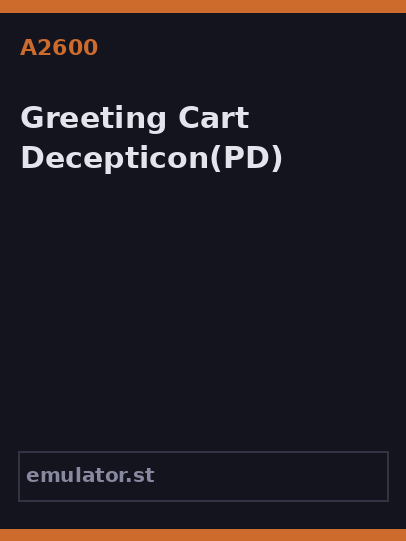 A2600

Greeting Cart Decepticon(PD)

emulator.st