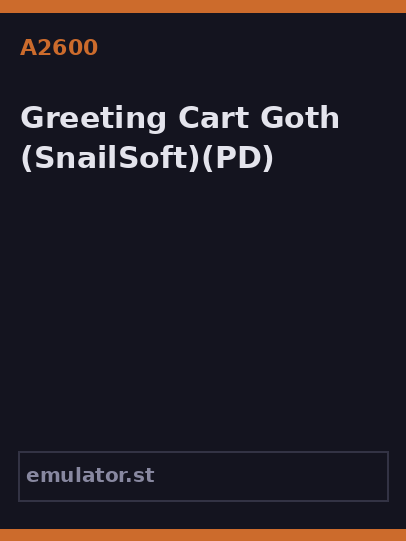 A2600

Greeting Cart Goth (SnailSoft)(PD)

emulator.st