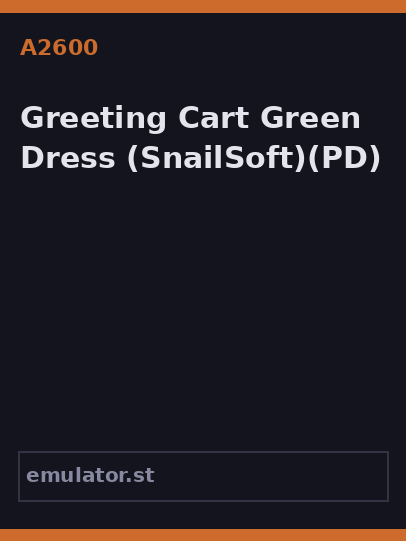 A2600

Greeting Cart Green Dress (SnailSoft)(PD)

emulator.st