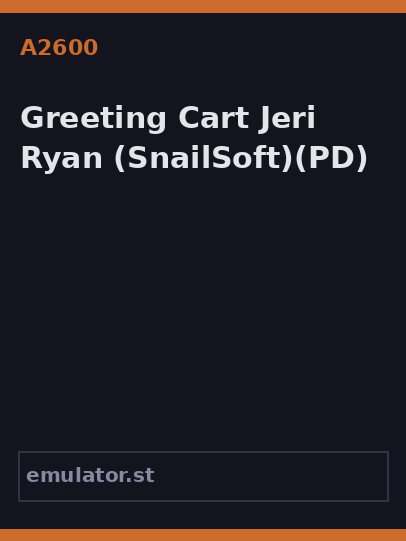 A2600

Greeting Cart Jeri Ryan (SnailSoft)(PD)

emulator.st