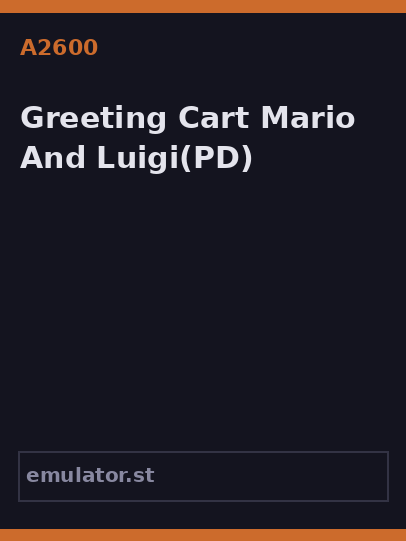 A2600

Greeting Cart Mario And Luigi(PD)

emulator.st