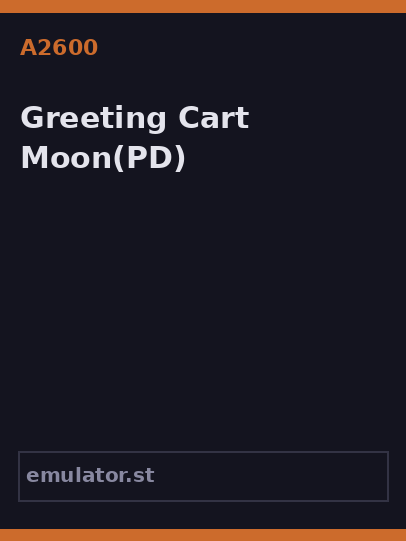 A2600

Greeting Cart Moon(PD)

emulator.st