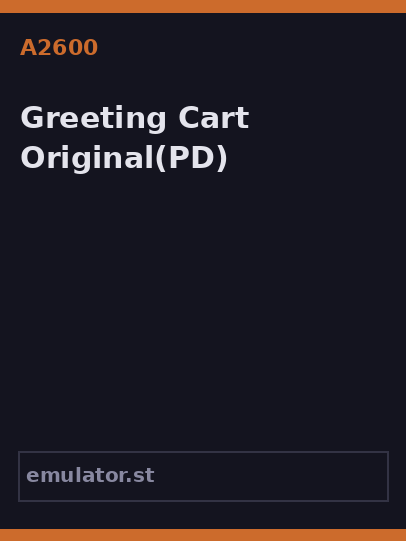 A2600

Greeting Cart Original(PD)

emulator.st