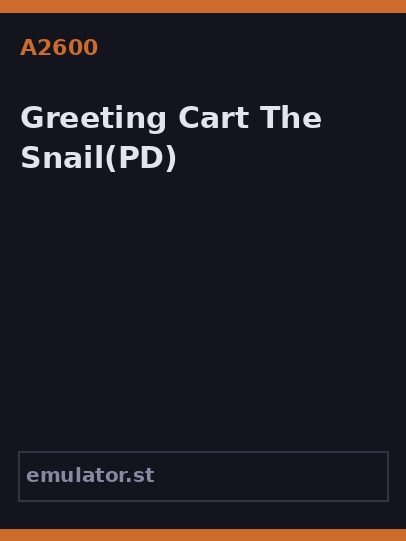 A2600

Greeting Cart The Snail(PD)

emulator.st