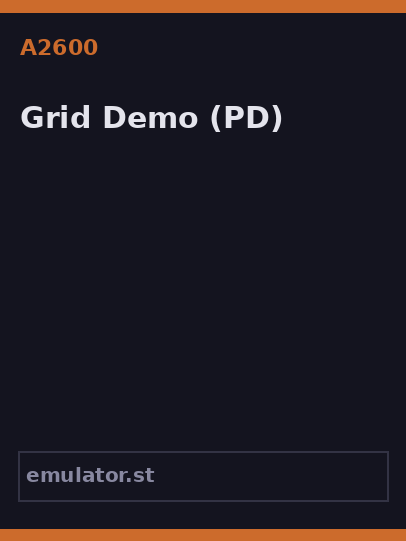 A2600

Grid Demo (PD)

emulator.st