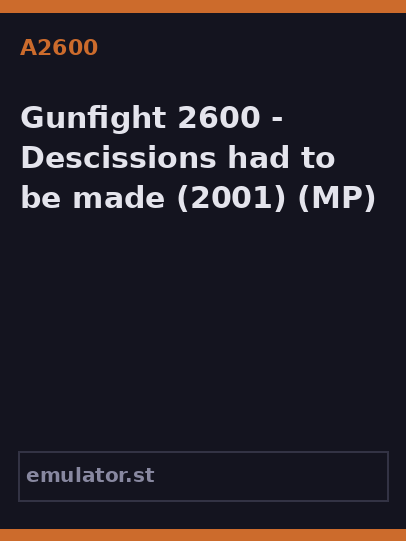 A2600

Gunfight 2600 - Descissions had to be made (2001) (MP)

emulator.st