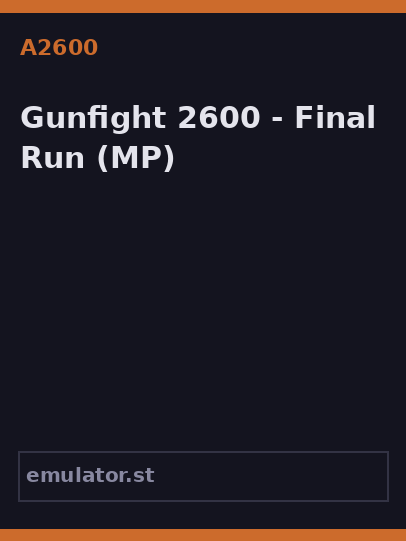 A2600

Gunfight 2600 - Final Run (MP)

emulator.st