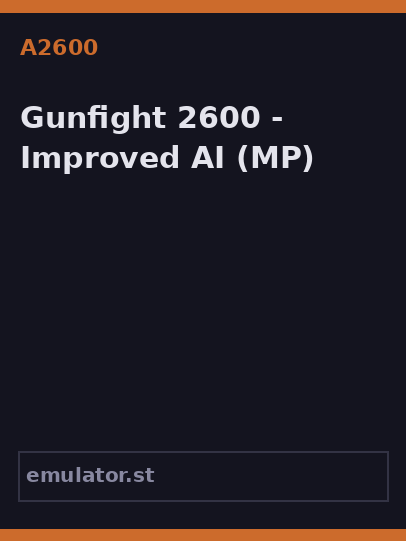 A2600

Gunfight 2600 - Improved AI (MP)

emulator.st