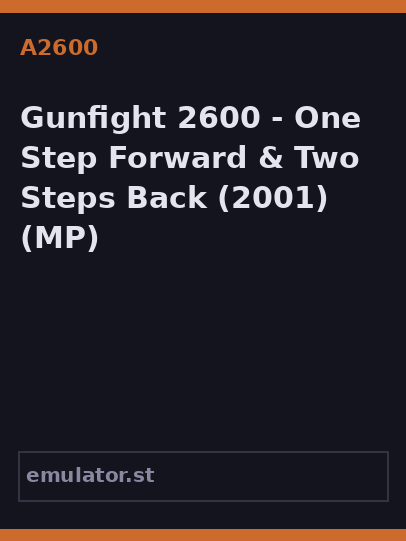 A2600

Gunfight 2600 - One Step Forward & Two Steps Back (2001) (MP)

emulator.st