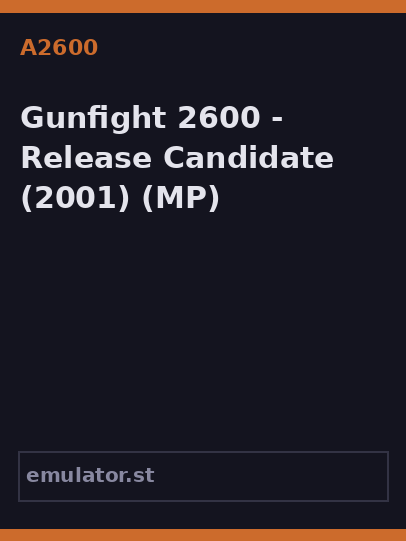 A2600

Gunfight 2600 - Release Candidate (2001) (MP)

emulator.st