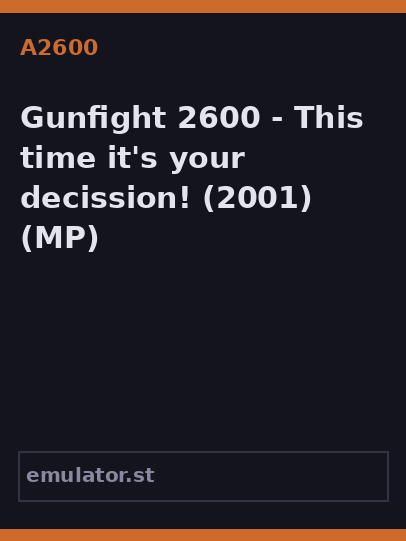 A2600

Gunfight 2600 - This time it's your decission! (2001) (MP)

emulator.st