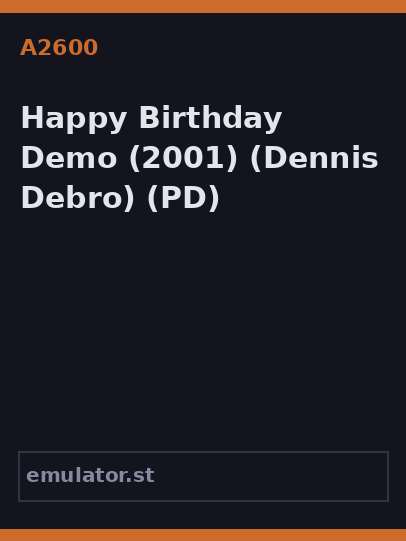 A2600

Happy Birthday Demo (2001) (Dennis Debro) (PD)

emulator.st